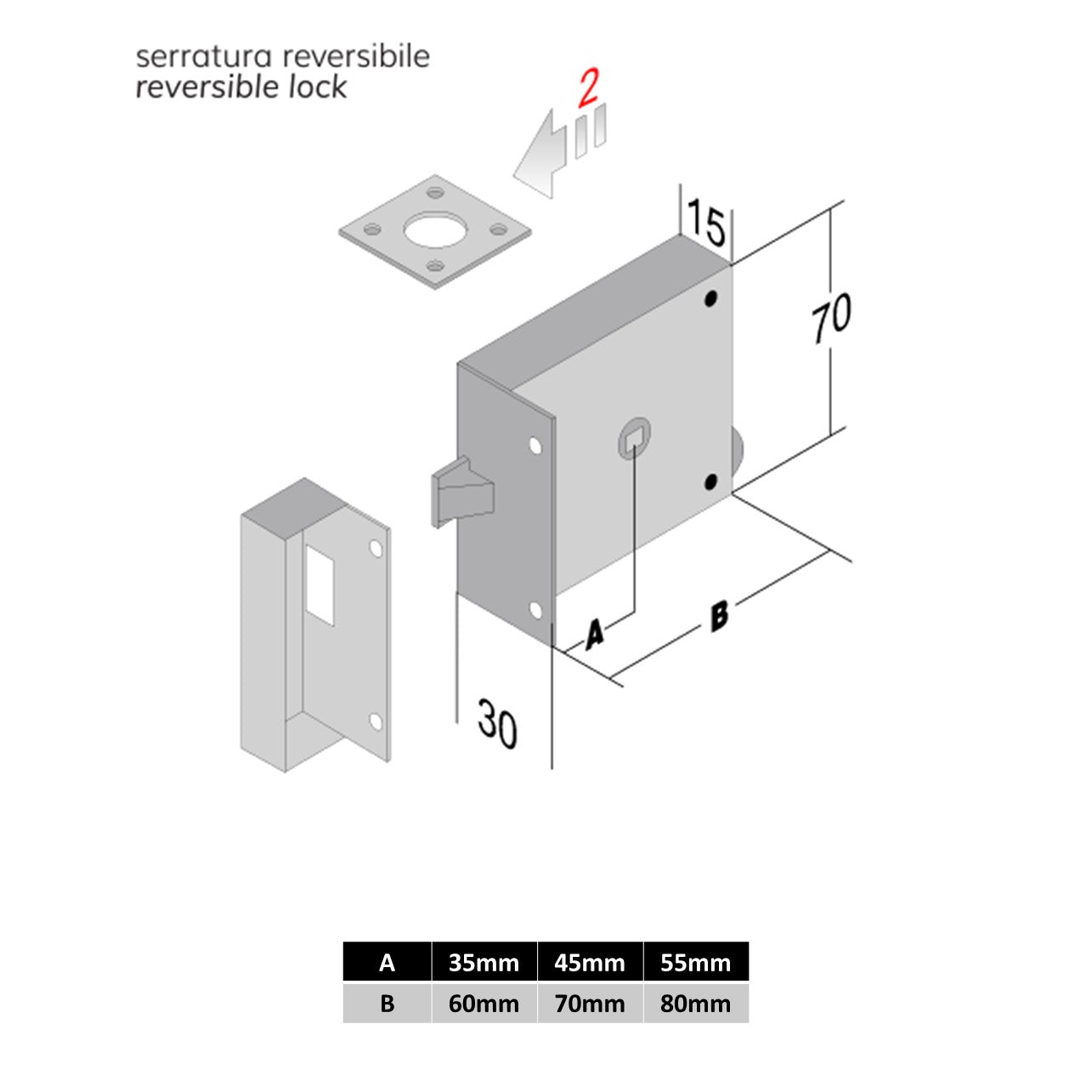 serratura reversibile
reversible lock

2

15

70

A

B

30

| A | 35mm | 45mm | 55mm |
|---|---|---|---|
| B | 60mm | 70mm | 80mm |