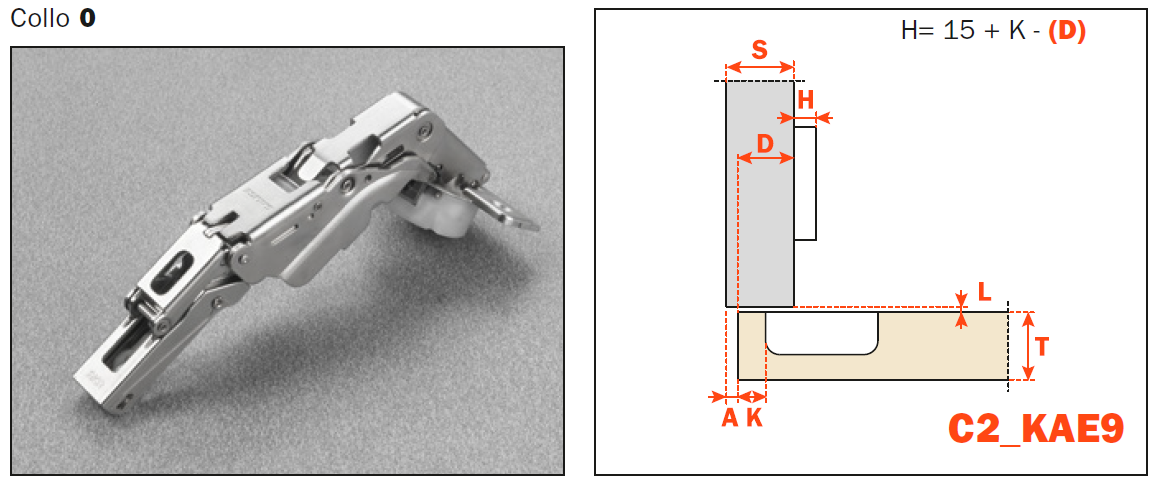 Collo **0**

H= 15 + K - (D)

S

H

D

L

T

A K

C2_KAE9