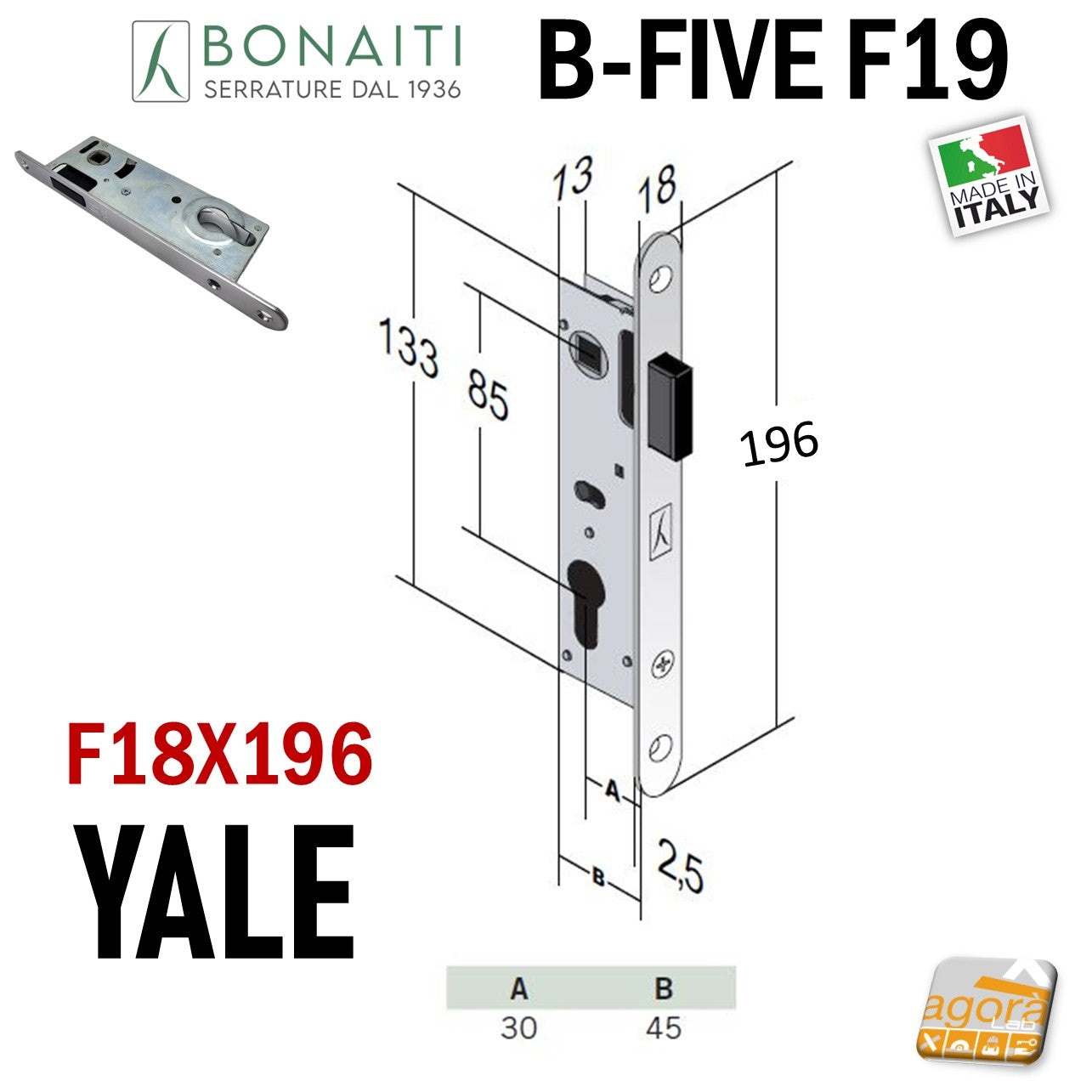 BONAITI
SERRATURE DAL 1936

B-FIVE F19

MADE IN ITALY

13
18
133
85
196
A
B
2,5

F18X196
YALE

| A | B |
|---|---|
| 30 | 45 |

agorà Lab