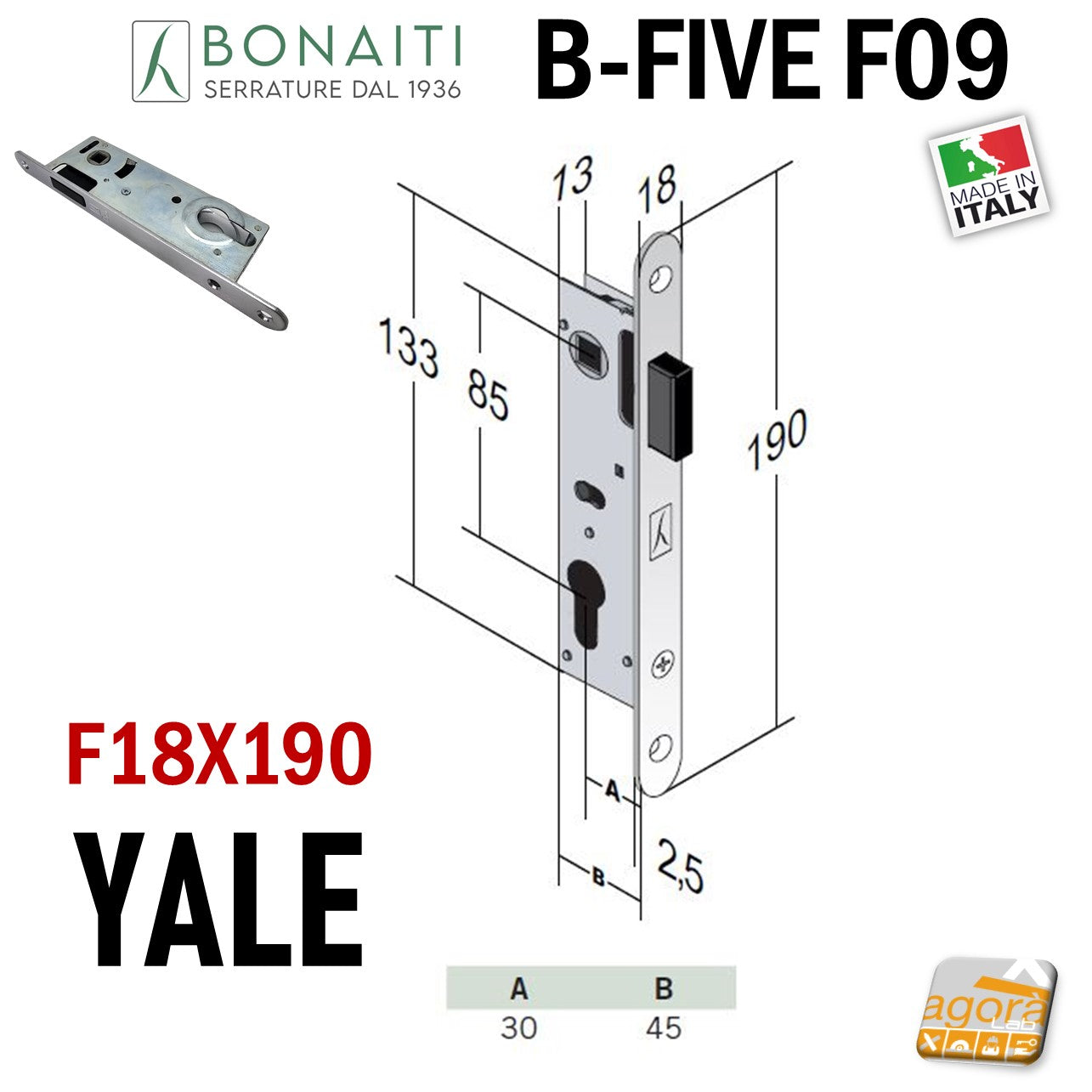 BONAITI
SERRATURE DAL 1936

B-FIVE F09

MADE IN ITALY

13
18
133
85
190
A
B
2,5

F18X190
YALE

| A | B |
|---|---|
| 30 | 45 |

agorà Lab