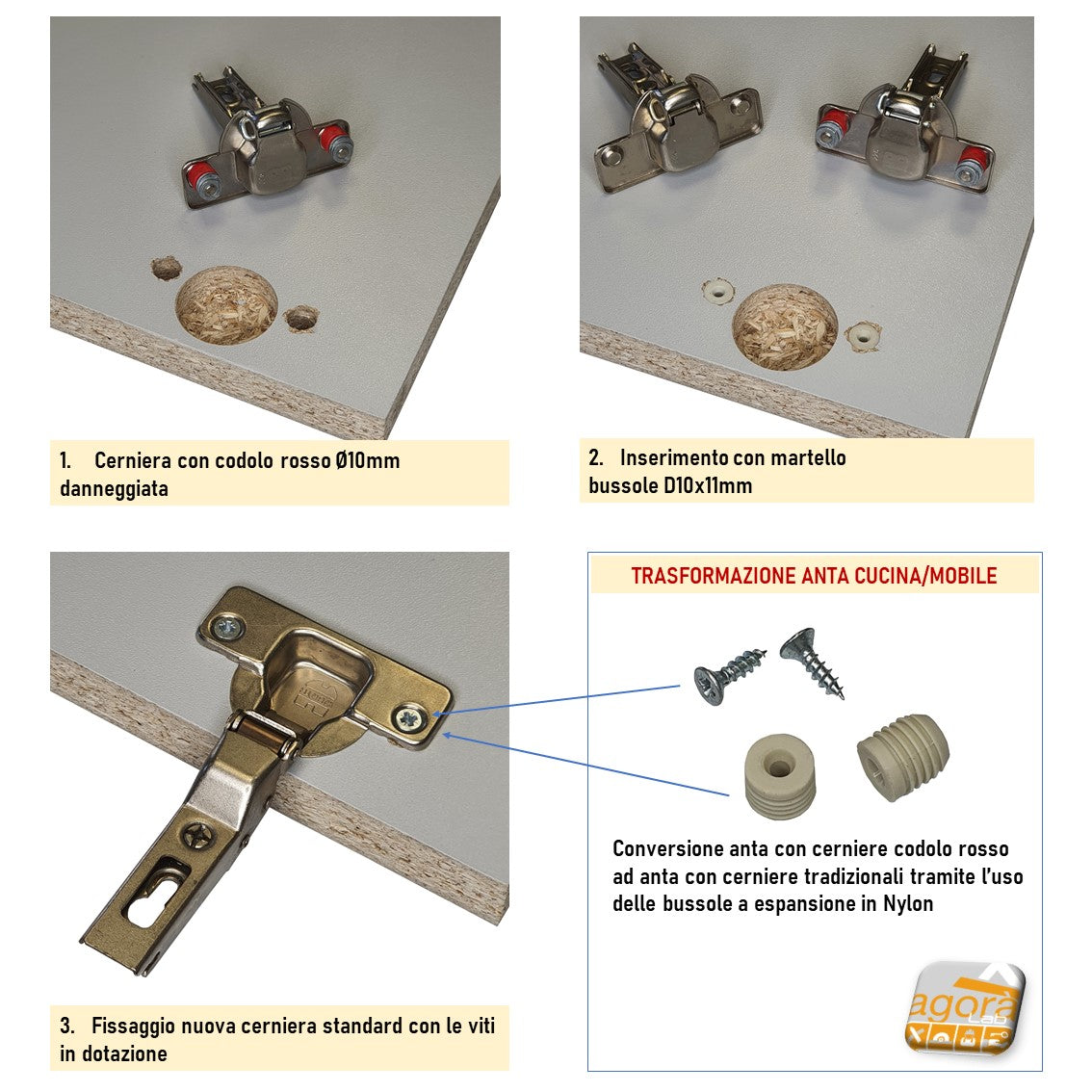 1. Cerniera con codolo rosso Ø10mm danneggiata

2. Inserimento con martello bussole D10x11mm

3. Fissaggio nuova cerniera standard con le viti in dotazione

TRASFORMAZIONE ANTA CUCINA/MOBILE

Conversione anta con cerniere codolo rosso ad anta con cerniere tradizionali tramite l'uso delle bussole a espansione in Nylon

agorà Lab